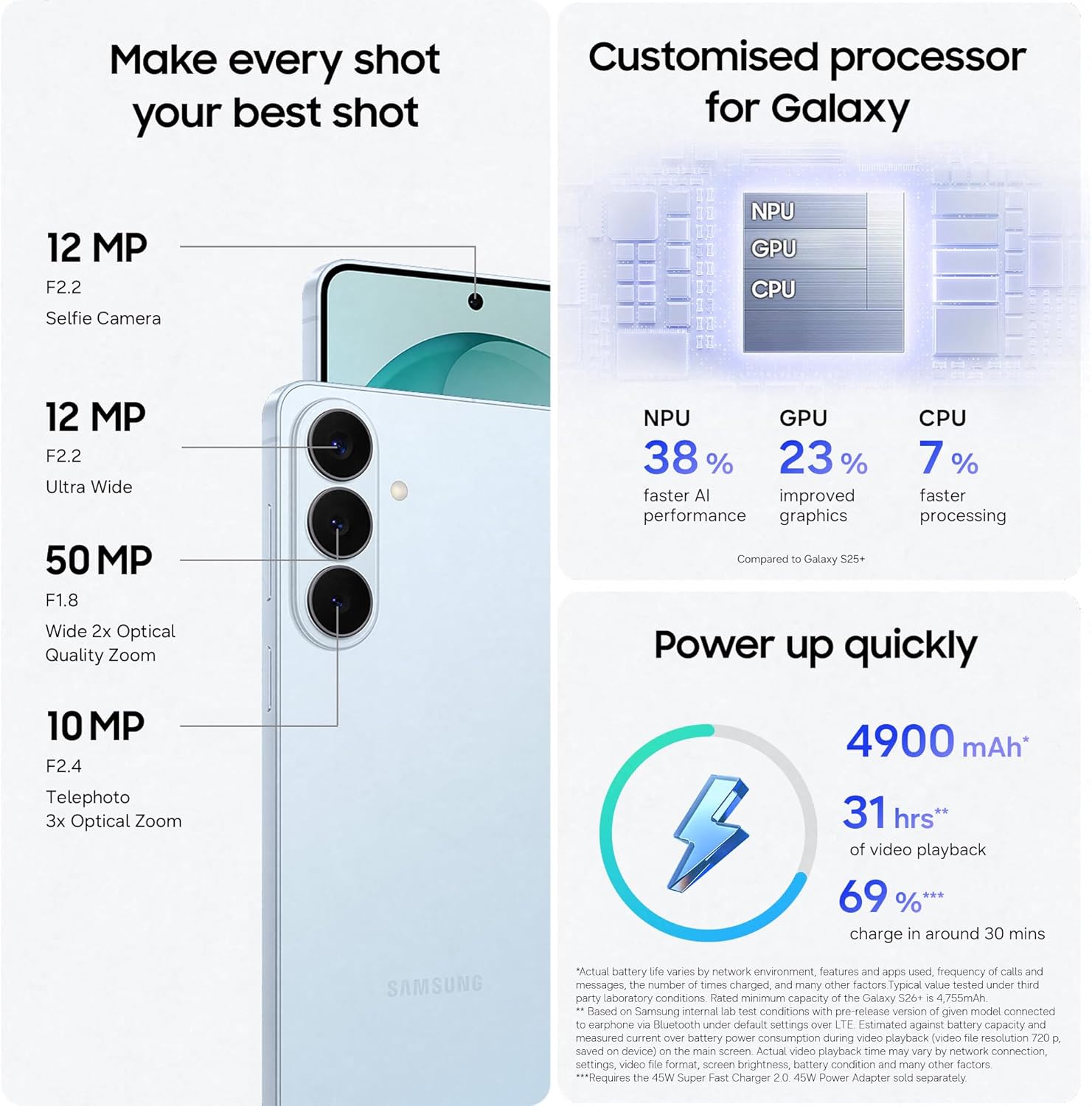 Make every shot your best shot

12 MP
F2.2
Selfie Camera

12 MP
F2.2
Ultra Wide

50 MP
F1.8
Wide 2x Optical Quality Zoom

10 MP
F2.4
Telephoto
3x Optical Zoom

SAMSUNG

Customised processor for Galaxy

NPU
GPU
CPU

NPU
38 %
faster AI performance

GPU
23 %
improved graphics

CPU
7 %
faster processing

Compared to Galaxy S25+

Power up quickly

4900 mAh*

31 hrs**
of video playback

69 %***
charge in around 30 mins

*Actual battery life varies by network environment, features and apps used, frequency of calls and messages, the number of times charged, and many other factors.Typical value tested under third party laboratory conditions. Rated minimum capacity of the Galaxy S26+ is 4,755mAh.
** Based on Samsung internal lab test conditions with pre-release version of given model connected to earphone via Bluetooth under default settings over LTE. Estimated against battery capacity and measured current over battery power consumption during video playback (video file resolution 720 p, saved on device) on the main screen. Actual video playback time may vary by network connection, settings, video file format, screen brightness, battery condition and many other factors.
***Requires the 45W Super Fast Charger 2.0. 45W Power Adapter sold separately.