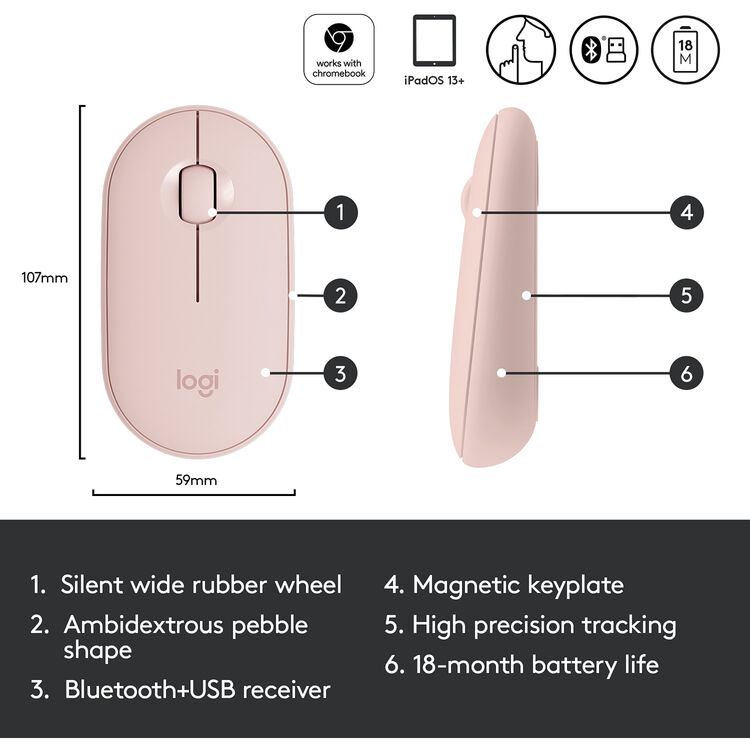 works with chromebook

iPadOS 13+

18 M

107mm

59mm

logi

1

2

3

4

5

6

1. Silent wide rubber wheel

2. Ambidextrous pebble shape

3. Bluetooth+USB receiver

4. Magnetic keyplate

5. High precision tracking

6. 18-month battery life